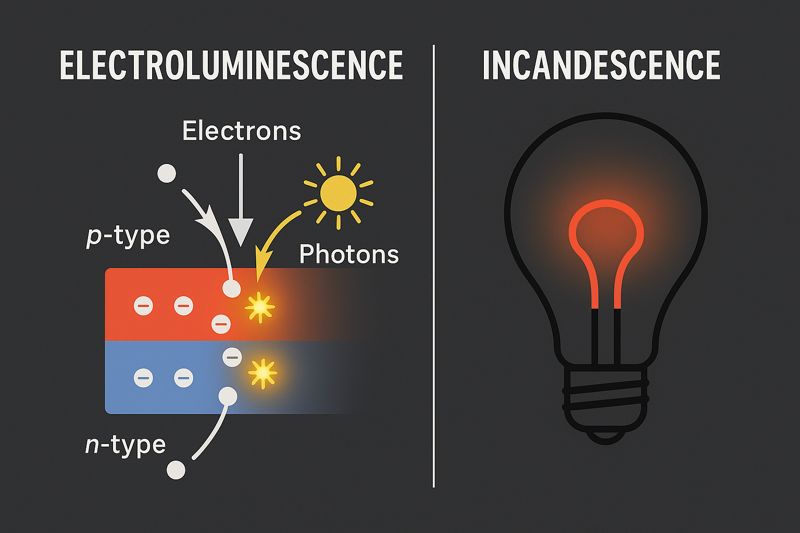 ELECTROLUMINESCENCE

Electrons

p-type

Photons

n-type

INCANDESCENCE